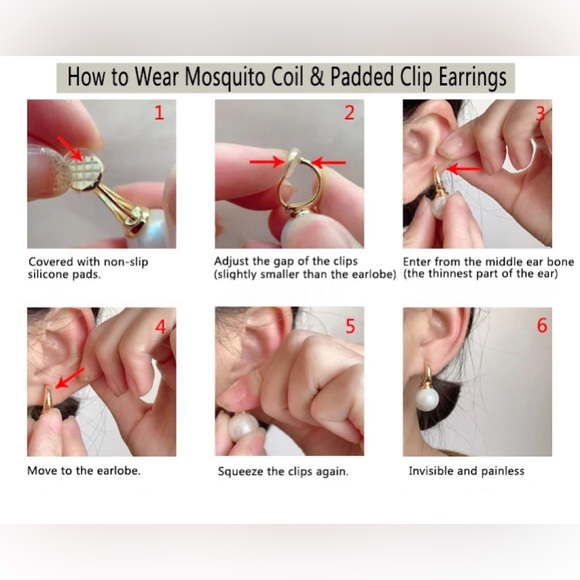 How to Wear Mosquito Coil & Padded Clip Earrings

1

Covered with non-slip silicone pads.

2

Adjust the gap of the clips (slightly smaller than the earlobe)

3

Enter from the middle ear bone (the thinnest part of the ear)

4

Move to the earlobe.

5

Squeeze the clips again.

6

Invisible and painless